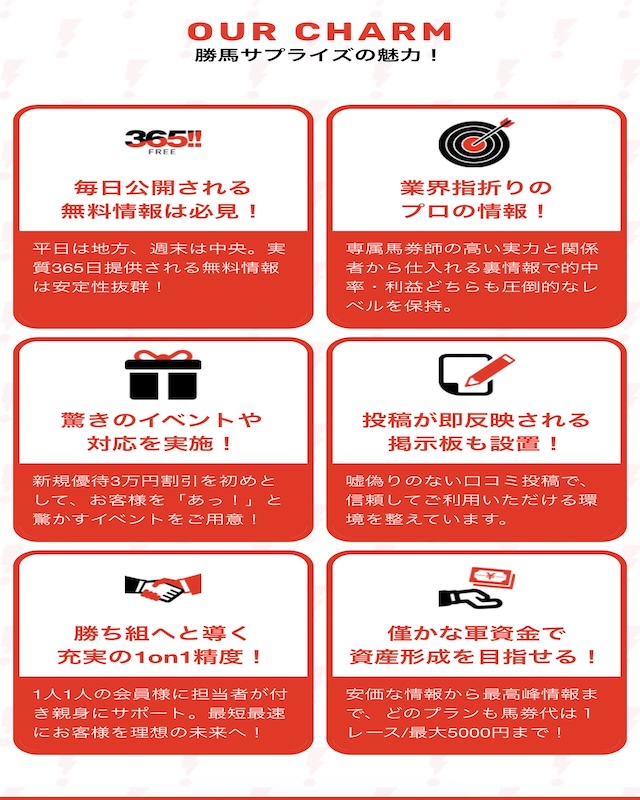 OUR CHARM
勝馬サプライズの魅力！

365!!
FREE

毎日公開される
無料情報は必見！

平日は地方、週末は中央。実質365日提供される無料情報は安定性抜群！

業界指折りの
プロの情報！

専属馬券師の高い実力と関係者から仕入れる裏情報で的中率・利益どちらも圧倒的なレベルを保持。

驚きのイベントや
対応を実施！

新規優待3万円割引を初めとして、お客様を「あっ！」と驚かすイベントをご用意！

投稿が即反映される
掲示板も設置！

嘘偽りのない口コミ投稿で、信頼してご利用いただける環境を整えています。

勝ち組へと導く
充実の1on1精度！

1人1人の会員様に担当者が付き親身にサポート。最短最速にお客様を理想の未来へ！

僅かな軍資金で
資産形成を目指せる！

安価な情報から最高峰情報まで、どのプランも馬券代は1レース/最大5000円まで！